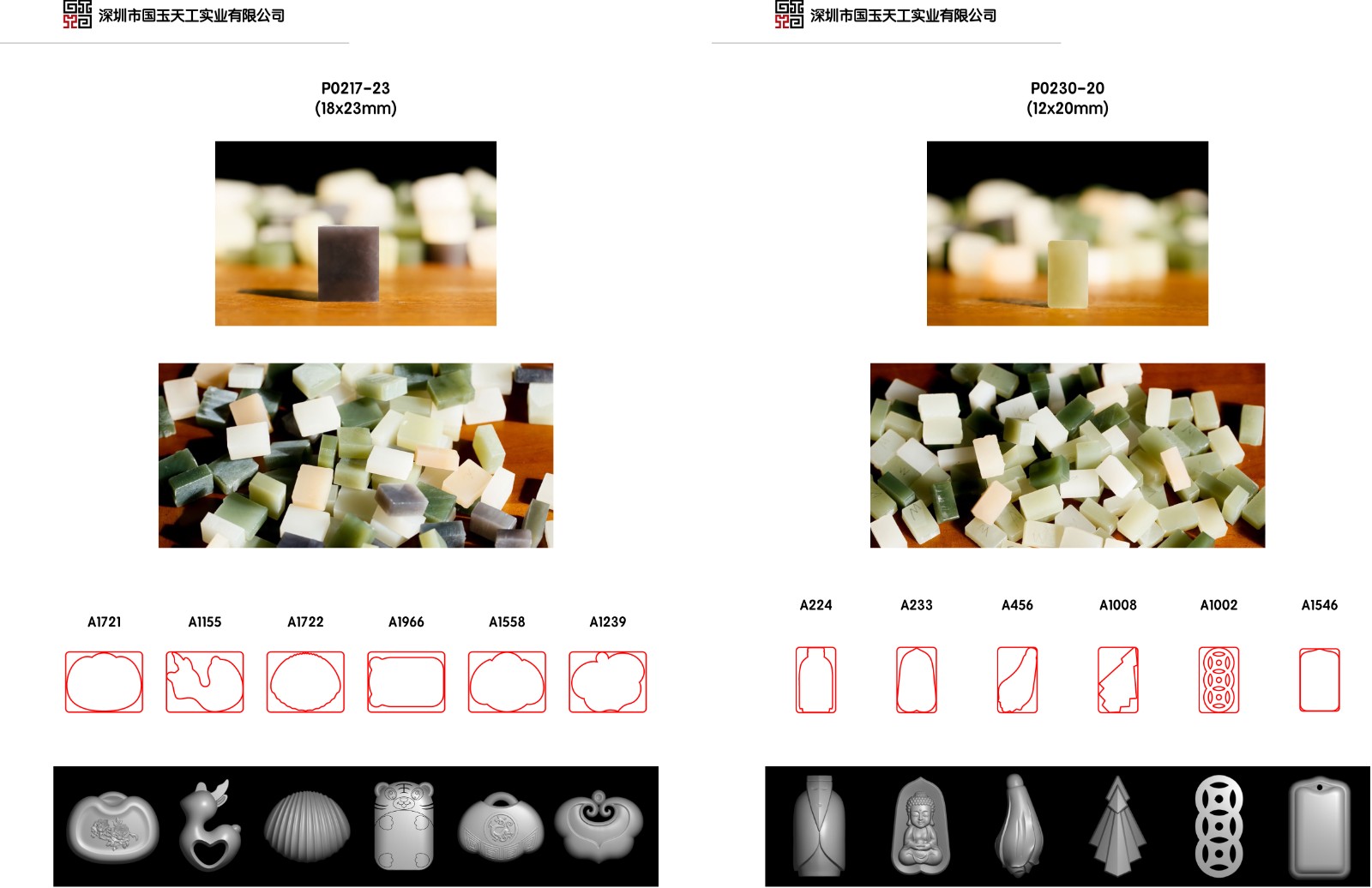 深圳市国玉天工实业有限公司

P0217-23
(18x23mm)

A1721 A1155 A1722 A1966 A1558 A1239

深圳市国玉天工实业有限公司

P0230-20
(12x20mm)

A224 A233 A456 A1008 A1002 A1546